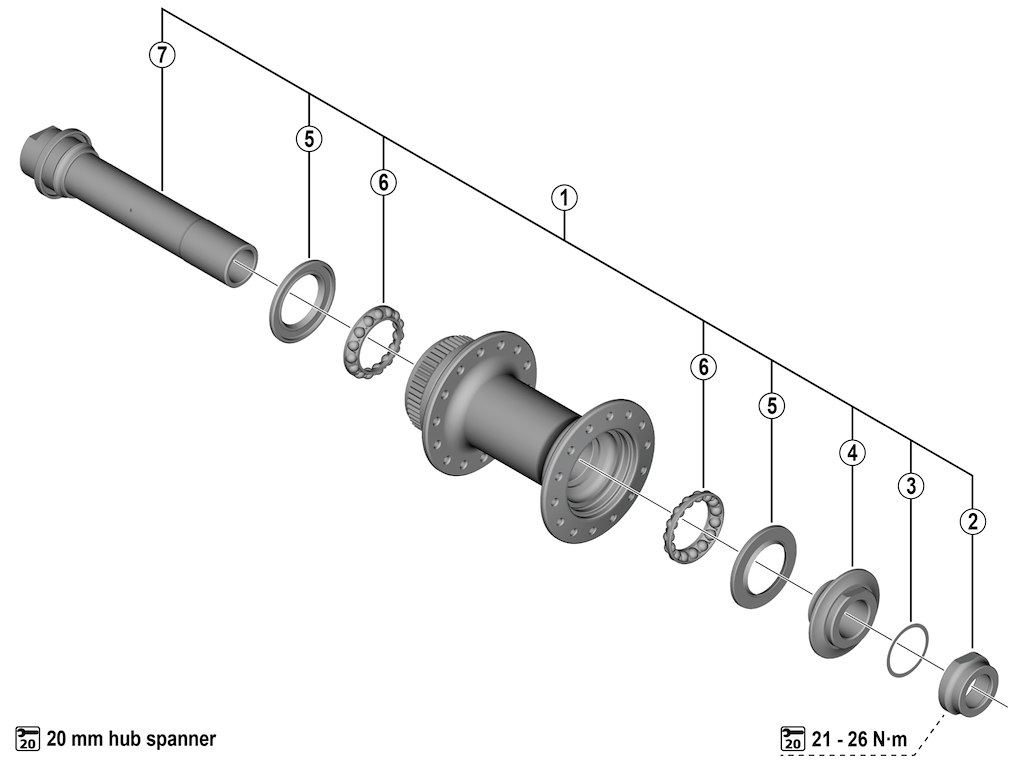 7
5
6
1
6
5
4
3
2

20 20 mm hub spanner

20 21 - 26 N·m