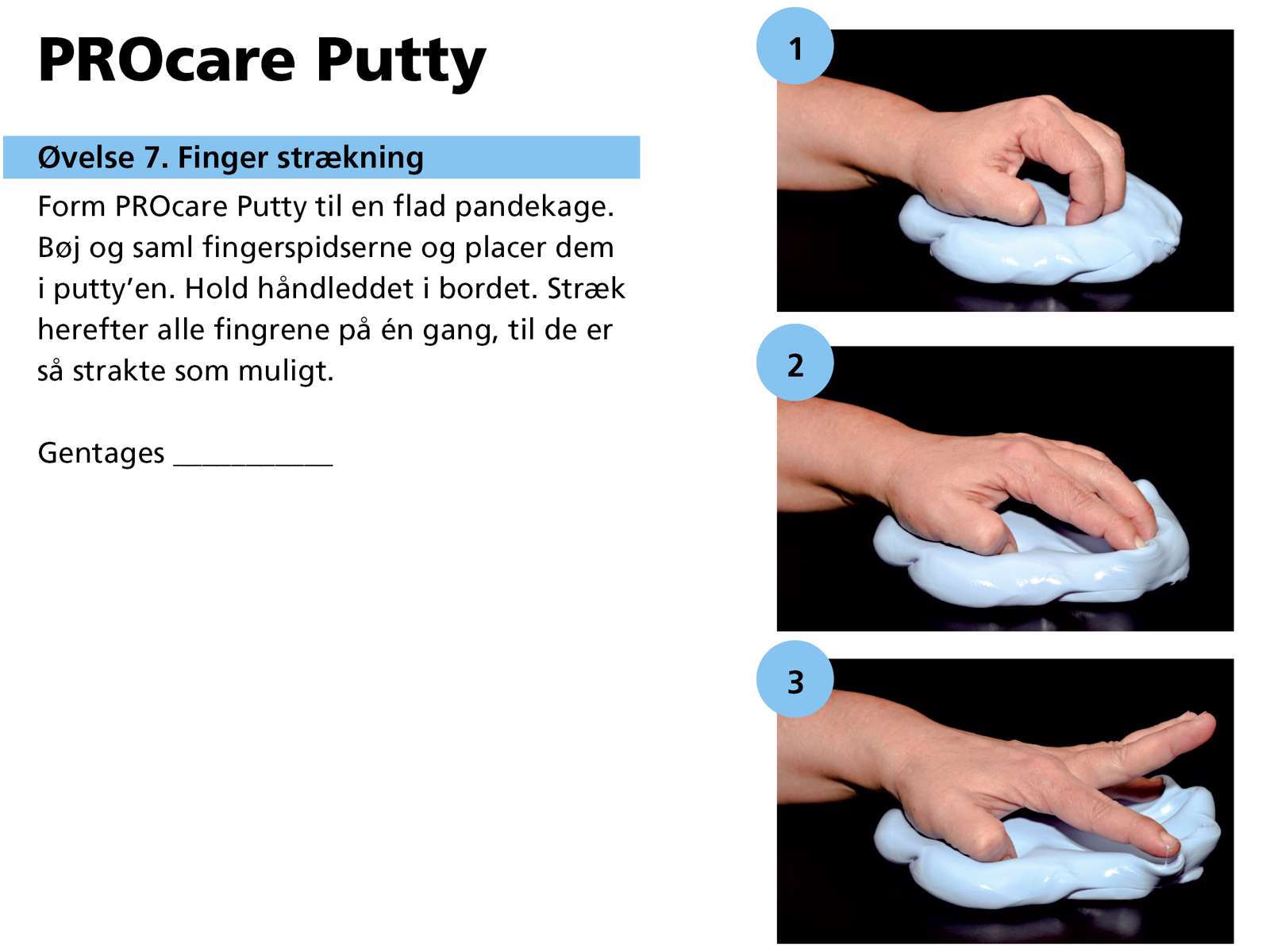 PROcare Putty

Øvelse 7. Finger strækning

Form PROcare Putty til en flad pandekage. Bøj og saml fingerspidserne og placer dem i putty'en. Hold håndleddet i bordet. Stræk herefter alle fingrene på én gang, til de er så strakte som muligt.

Gentages ___________

1

2

3