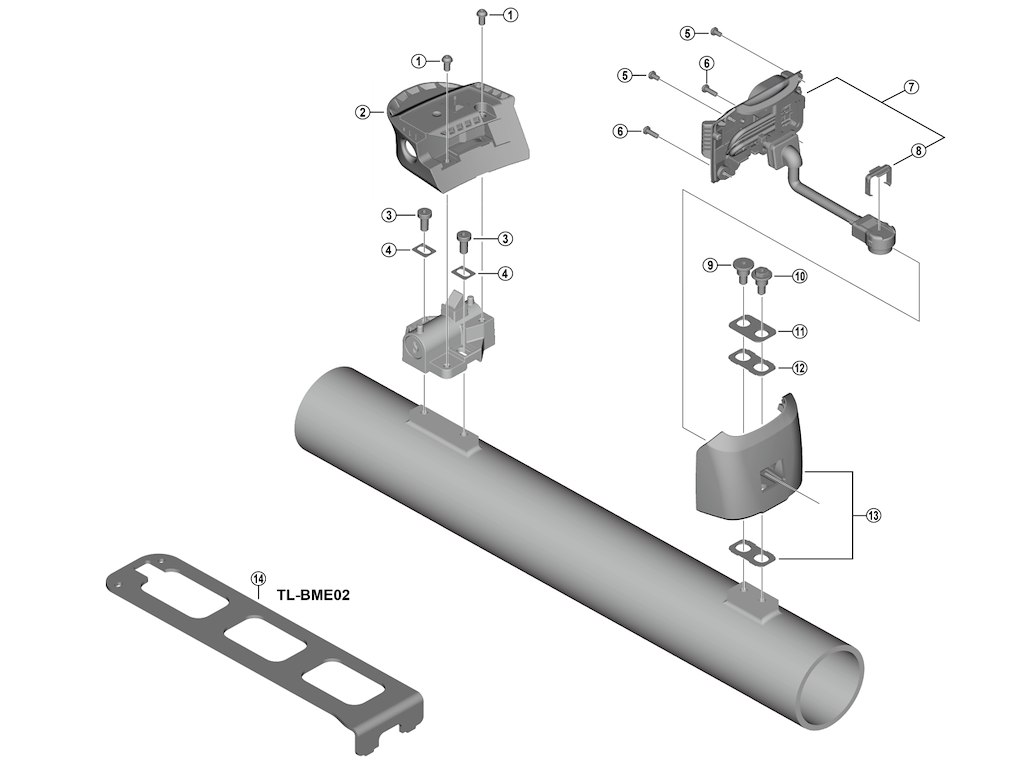 1
1
2
3
3
4
4
5
5
6
6
7
8
9
10
11
12
13
14
TL-BME02