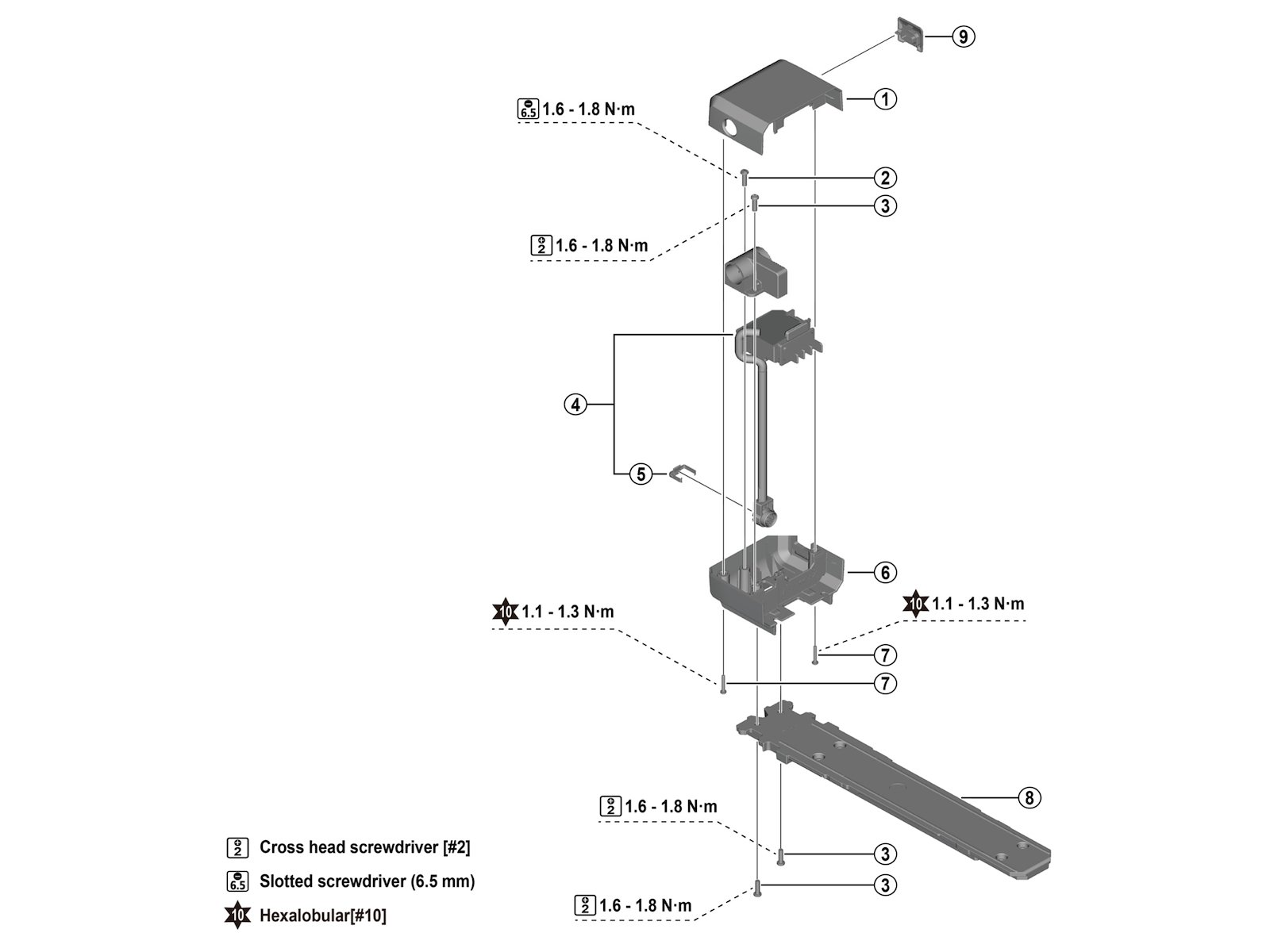 9

1

6.5 1.6 - 1.8 N·m

2

3

2 1.6 - 1.8 N·m

4

5

6

10 1.1 - 1.3 N·m

10 1.1 - 1.3 N·m

7

7

8

2 1.6 - 1.8 N·m

3

3

2 1.6 - 1.8 N·m

2 Cross head screwdriver [#2]

6.5 Slotted screwdriver (6.5 mm)

10 Hexalobular[#10]