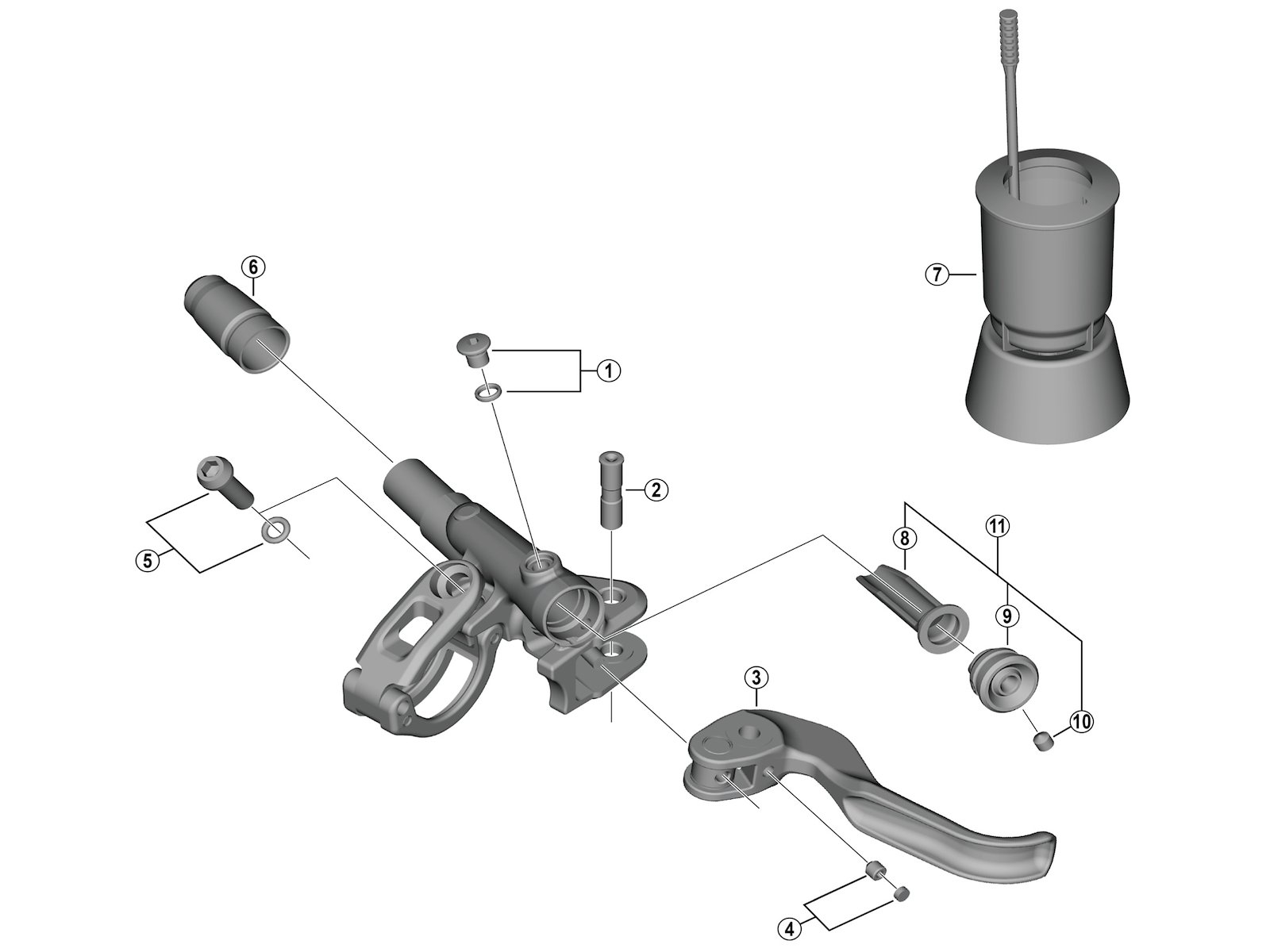 7
6
1
2
5
8
11
9
3
10
4